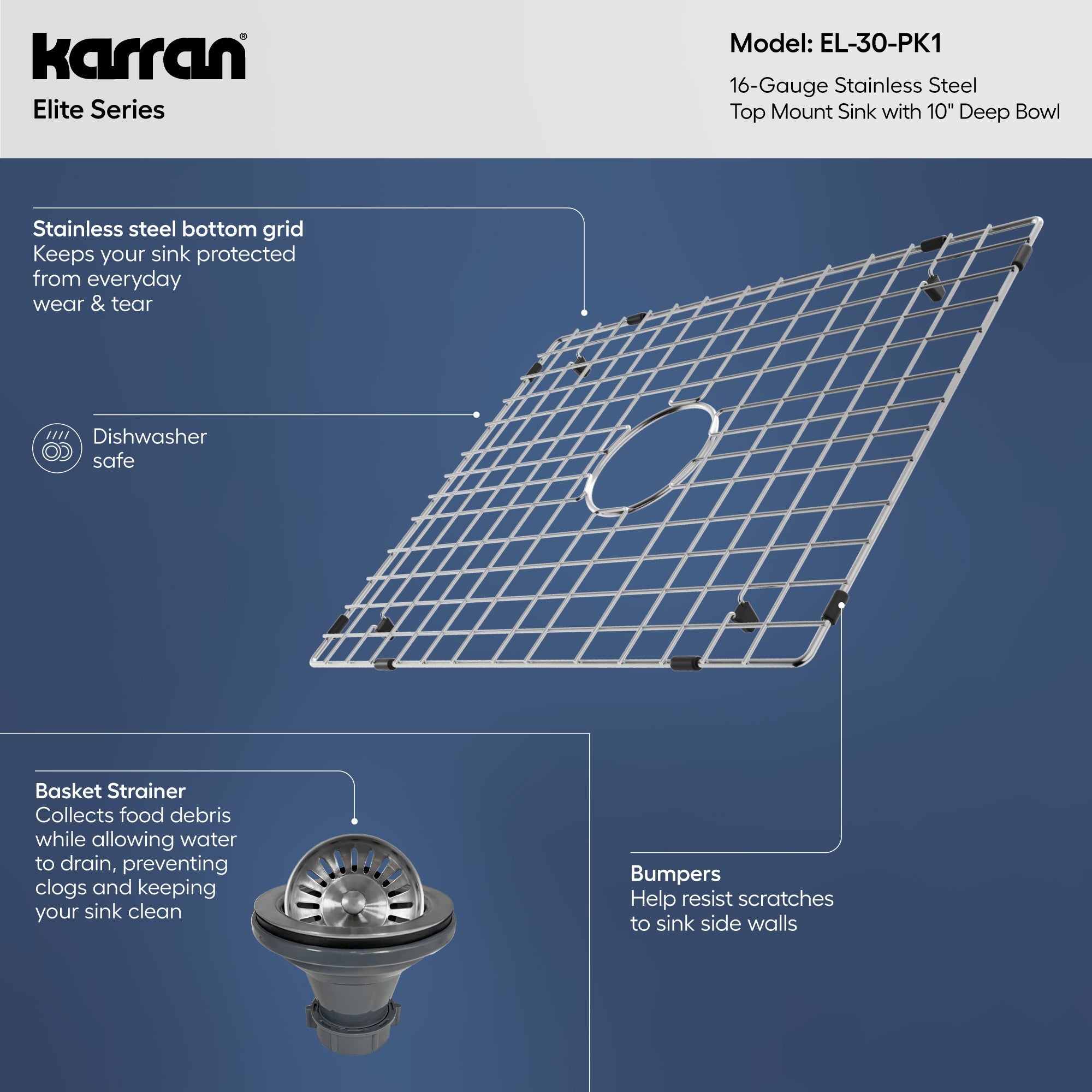 karran®

Elite Series

Model: EL-30-PK1

16-Gauge Stainless Steel
Top Mount Sink with 10" Deep Bowl

Stainless steel bottom grid
Keeps your sink protected from everyday wear & tear

Dishwasher safe

Basket Strainer
Collects food debris while allowing water to drain, preventing clogs and keeping your sink clean

Bumpers
Help resist scratches to sink side walls