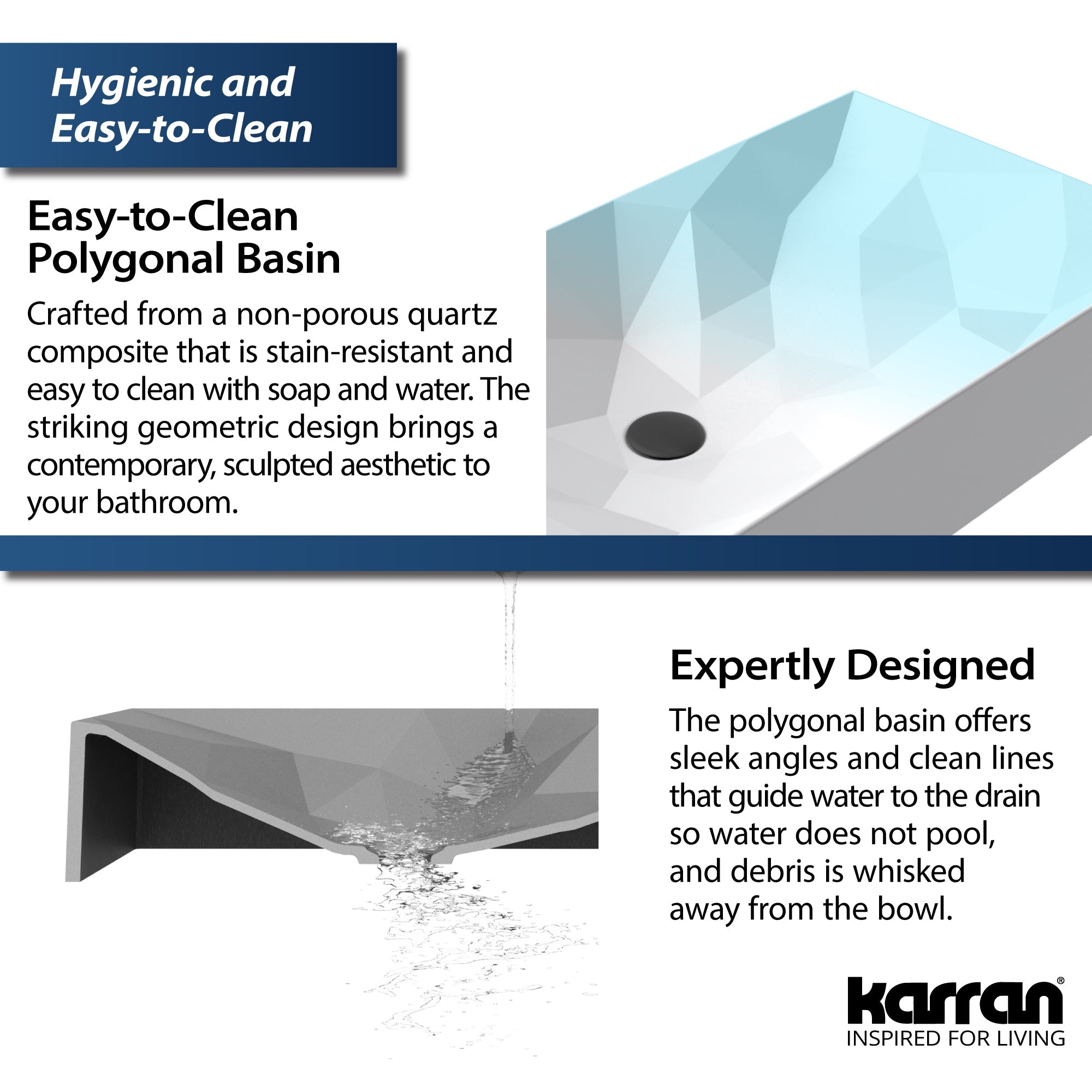 Hygienic and
Easy-to-Clean

Easy-to-Clean
Polygonal Basin

Crafted from a non-porous quartz composite that is stain-resistant and easy to clean with soap and water. The striking geometric design brings a contemporary, sculpted aesthetic to your bathroom.

Expertly Designed

The polygonal basin offers sleek angles and clean lines that guide water to the drain so water does not pool, and debris is whisked away from the bowl.

karran®
INSPIRED FOR LIVING